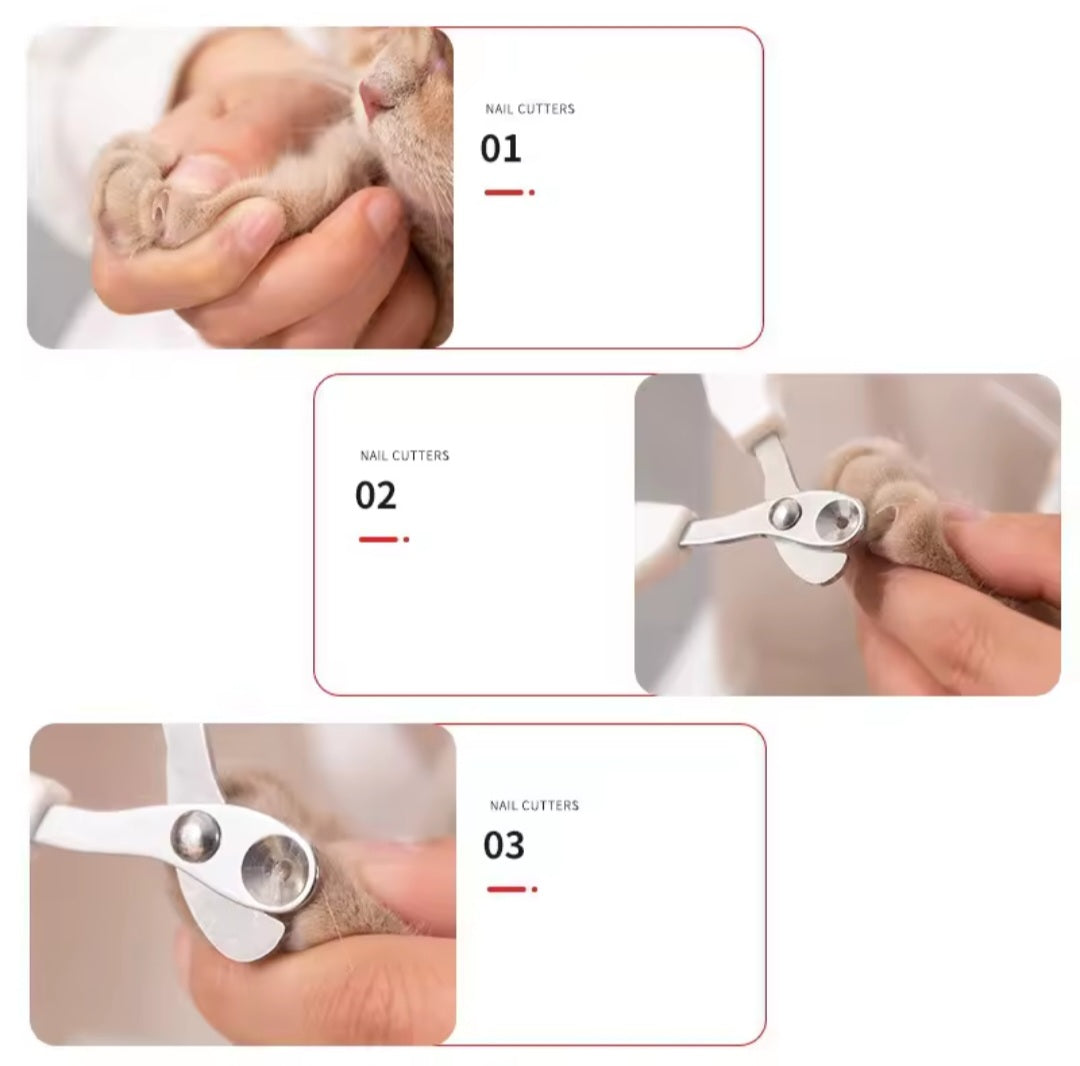 NAIL CUTTERS
01

NAIL CUTTERS
02

NAIL CUTTERS
03